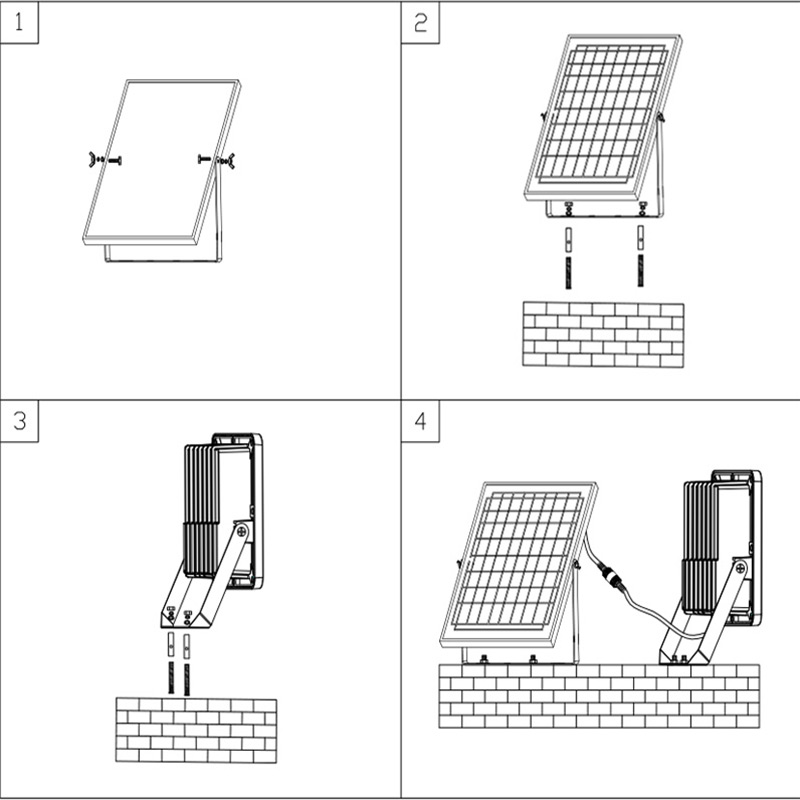 1

2

3

4