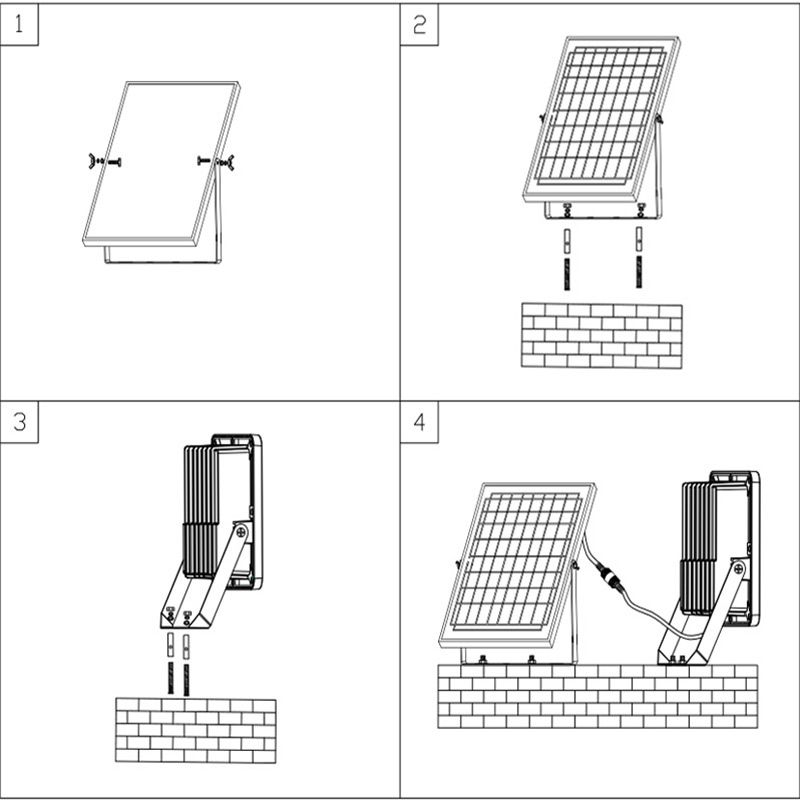 1

2

3

4