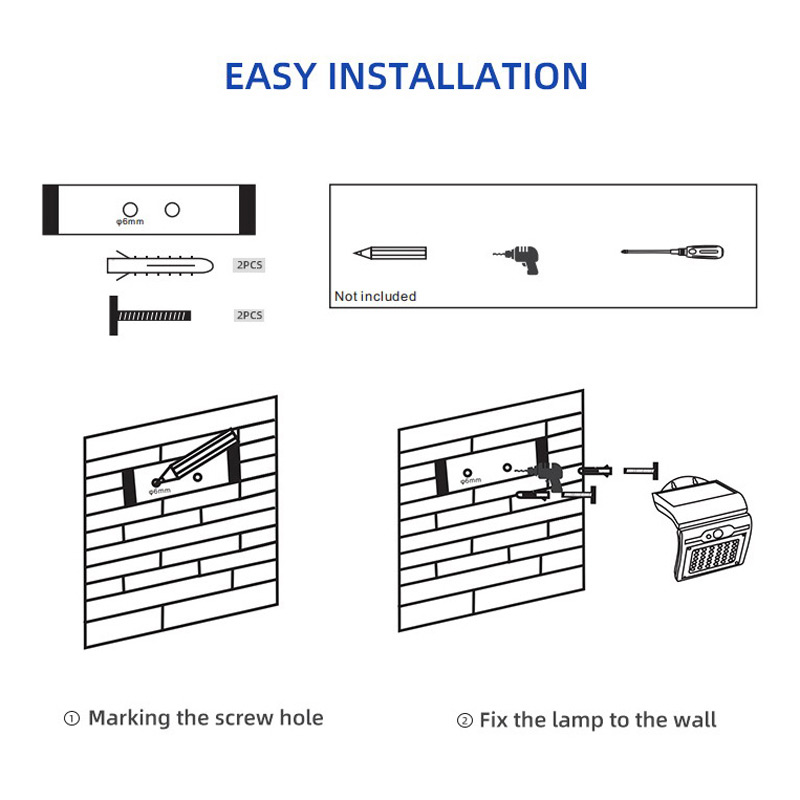 EASY INSTALLATION

φ6mm

2PCS

2PCS

Not included

φ6mm

φ6mm

① Marking the screw hole

② Fix the lamp to the wall